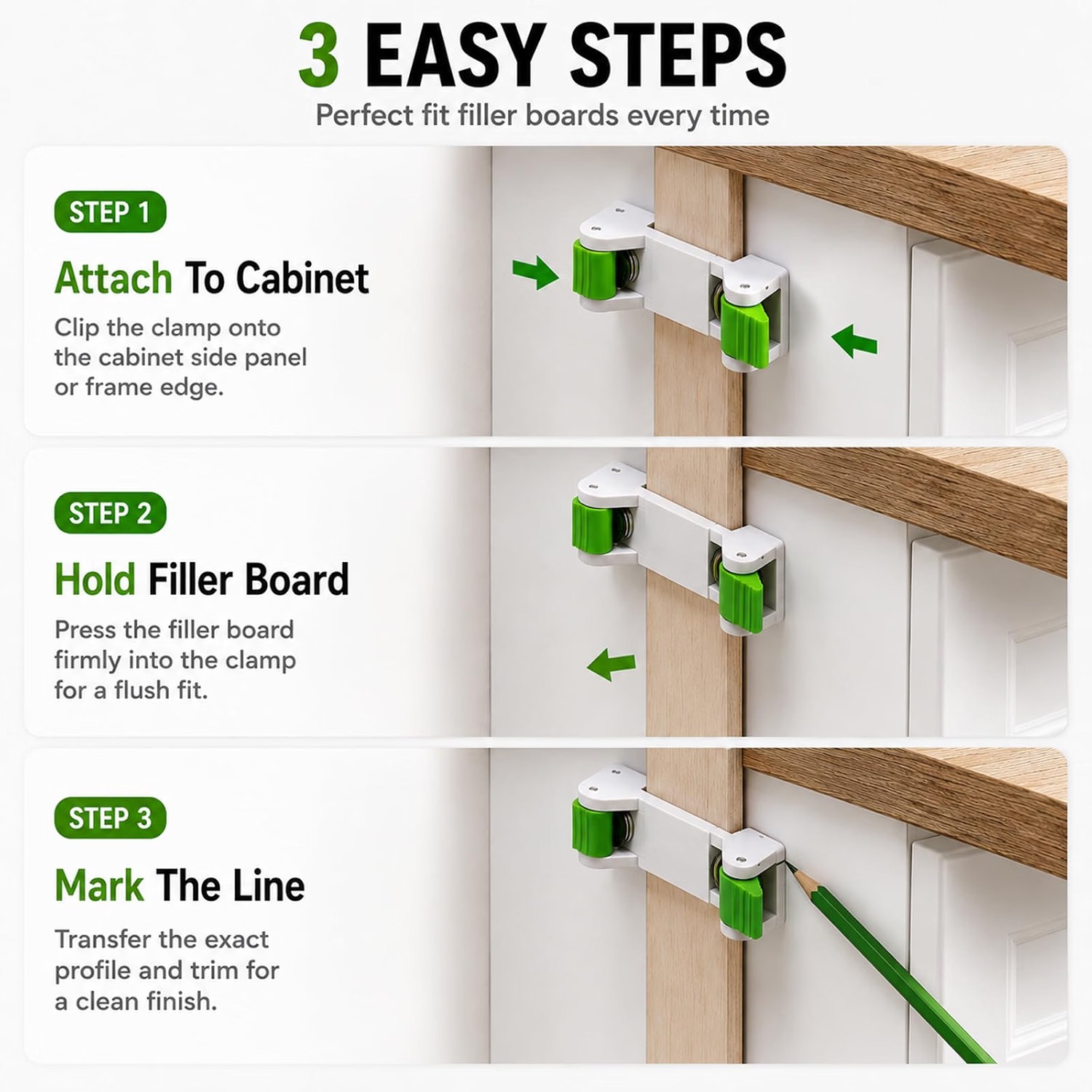 3 EASY STEPS
Perfect fit filler boards every time

STEP 1
Attach To Cabinet
Clip the clamp onto the cabinet side panel or frame edge.

STEP 2
Hold Filler Board
Press the filler board firmly into the clamp for a flush fit.

STEP 3
Mark The Line
Transfer the exact profile and trim for a clean finish.